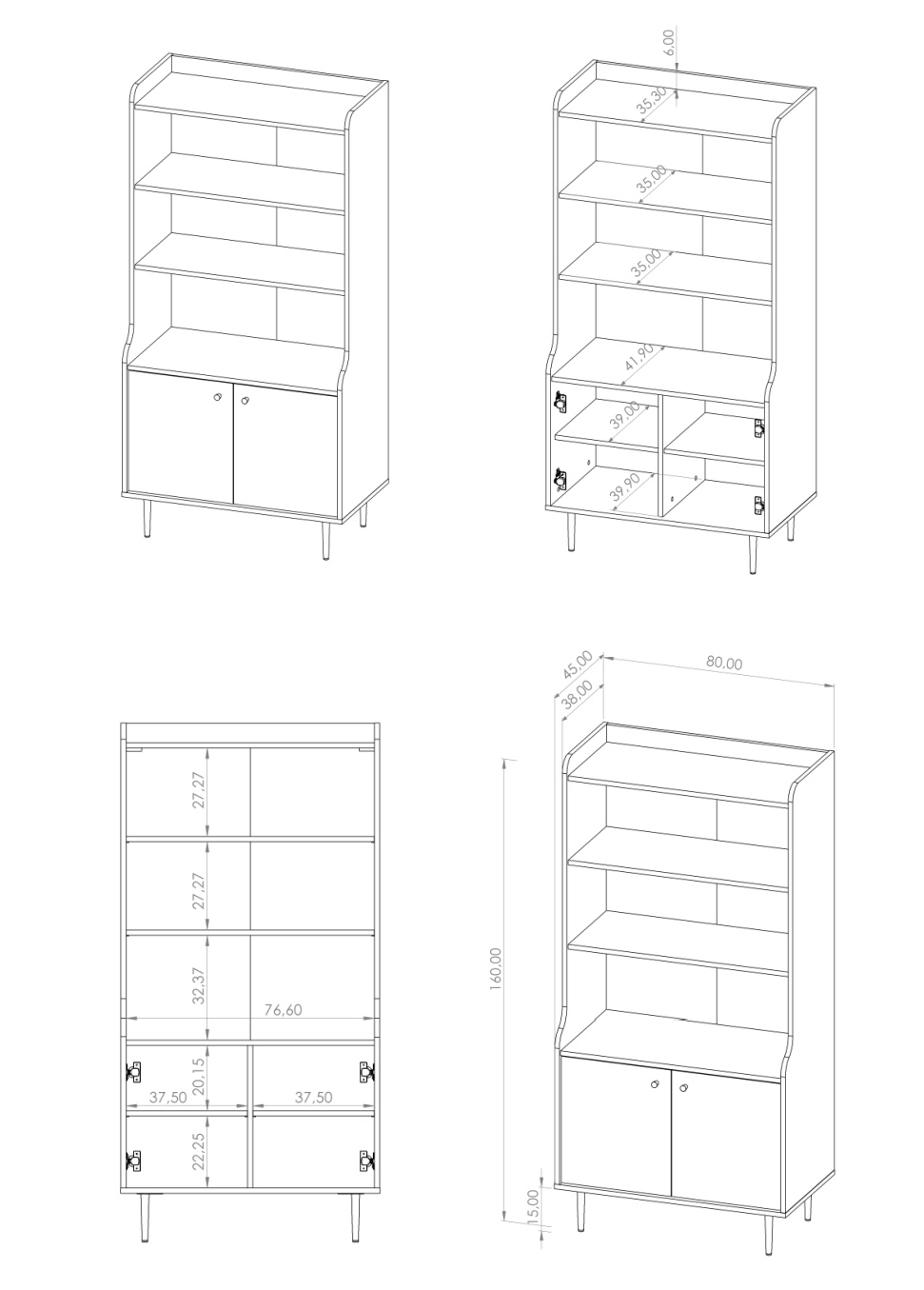 6,00
35,30
35,00
35,00
41,90
39,00
39,90

27,27
27,27
32,37
76,60
20,15
37,50
37,50
22,25

45,00
38,00
80,00
160,00
15,00