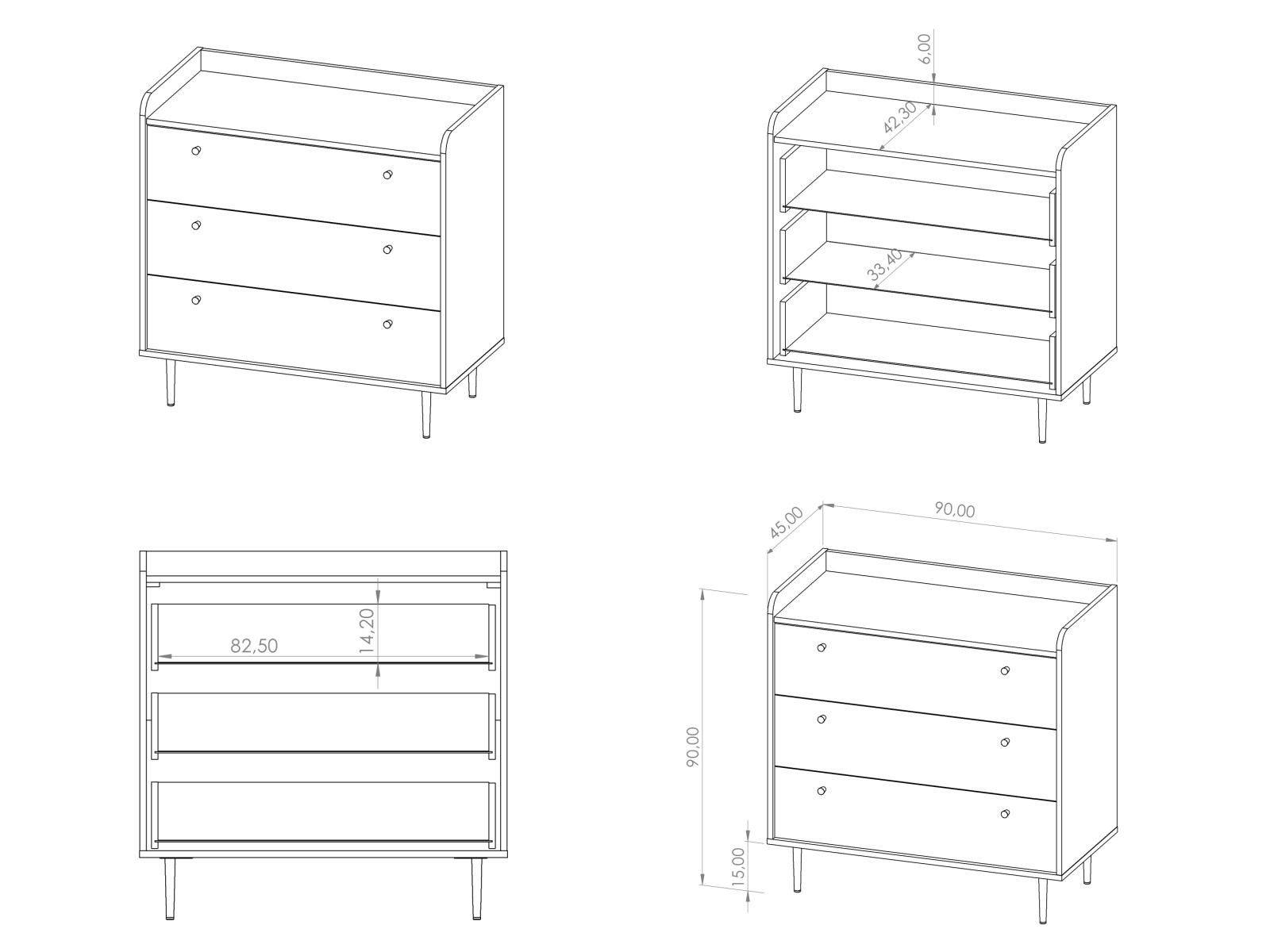 6,00
42,30
33,40

82,50
14,20

45,00
90,00
90,00
15,00