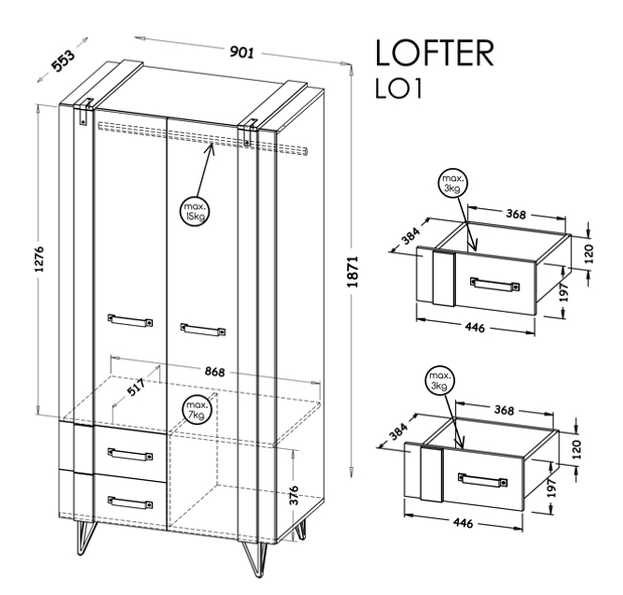 LOFTER
LO1

553
901
1276
1871
max. 15kg
868
517
max. 7kg
376

max. 3kg
368
384
120
197
446

max. 3kg
368
384
120
197
446