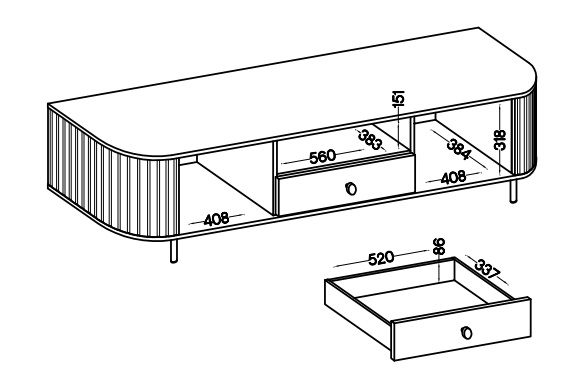 151
383
560
384
318
408
408
520
86
337